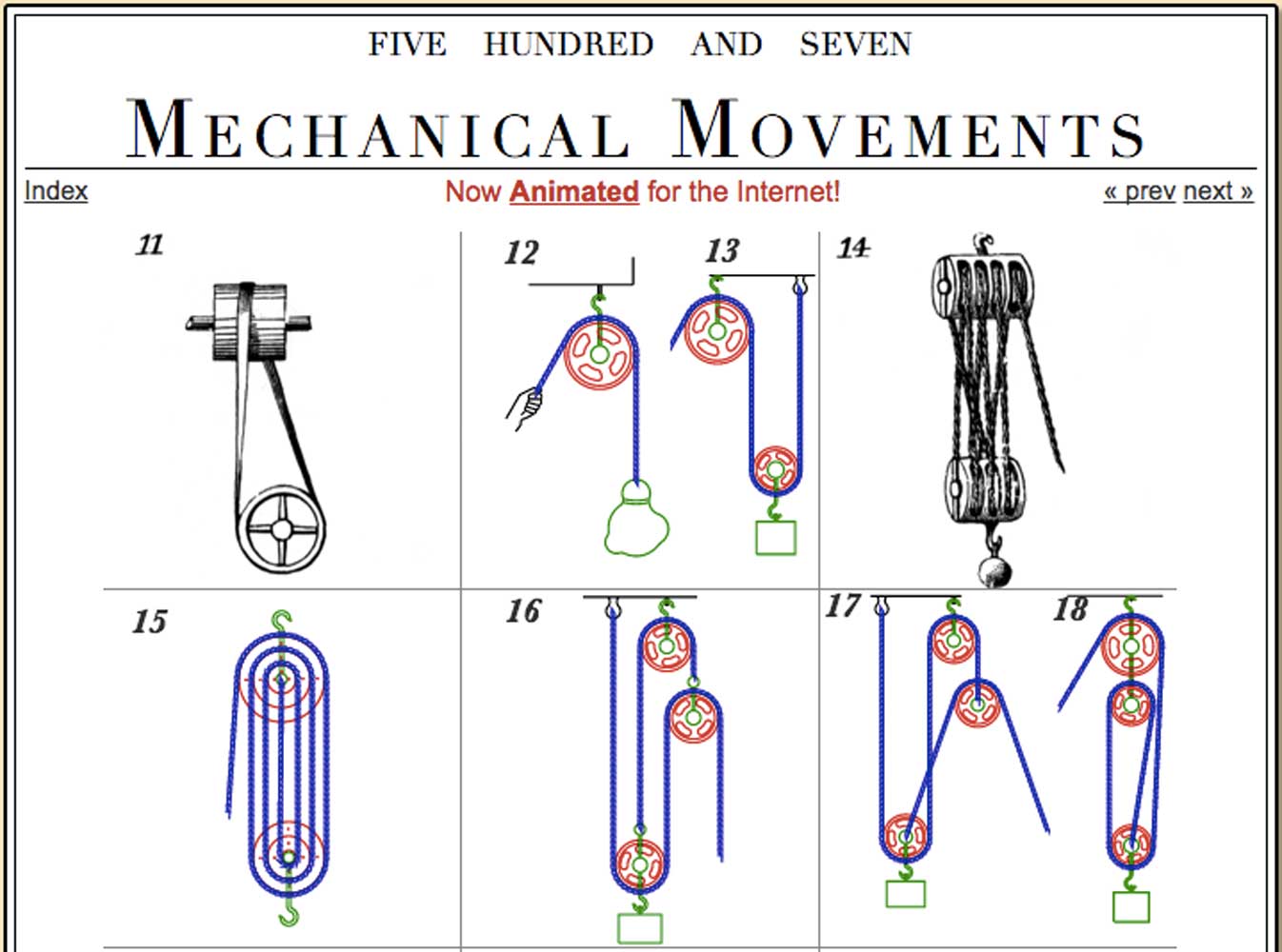 FIVE HUNDRED AND SEVEN

MECHANICAL MOVEMENTS

Index

Now Animated for the Internet!

« prev next »

11

12

13

14

15

16

17

18